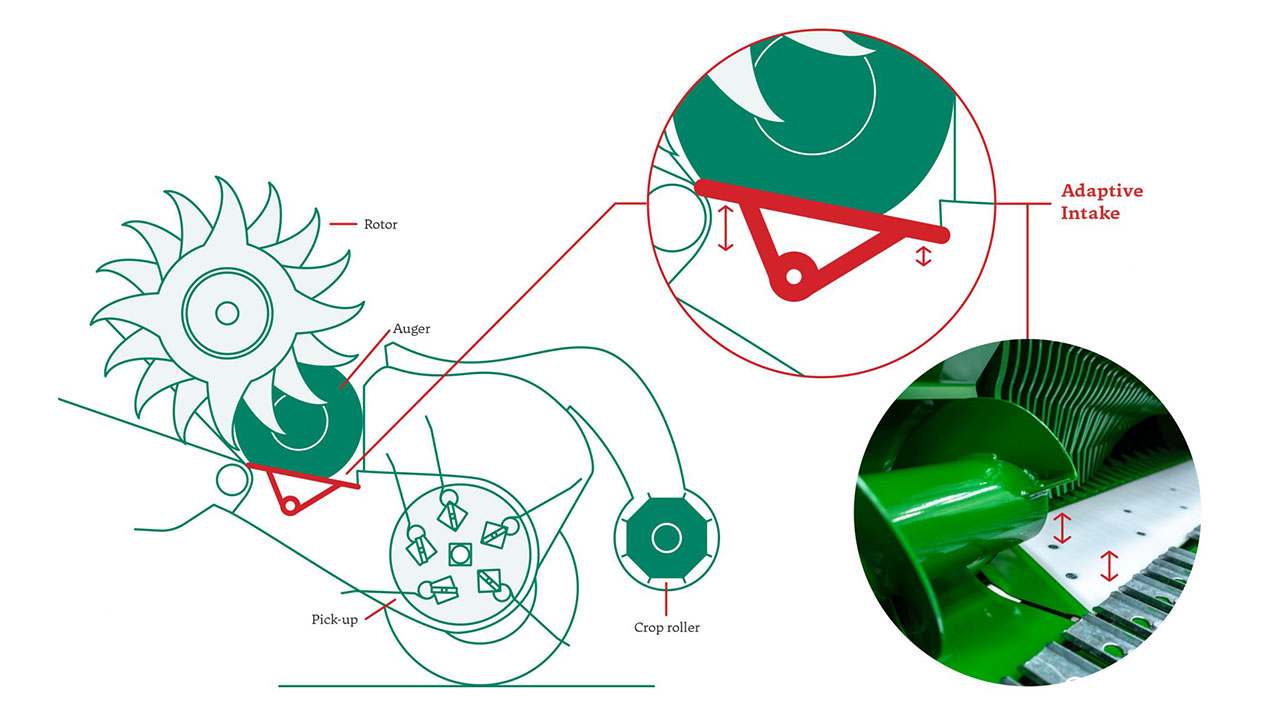 Rotor

Auger

Pick-up

Crop roller

Adaptive Intake